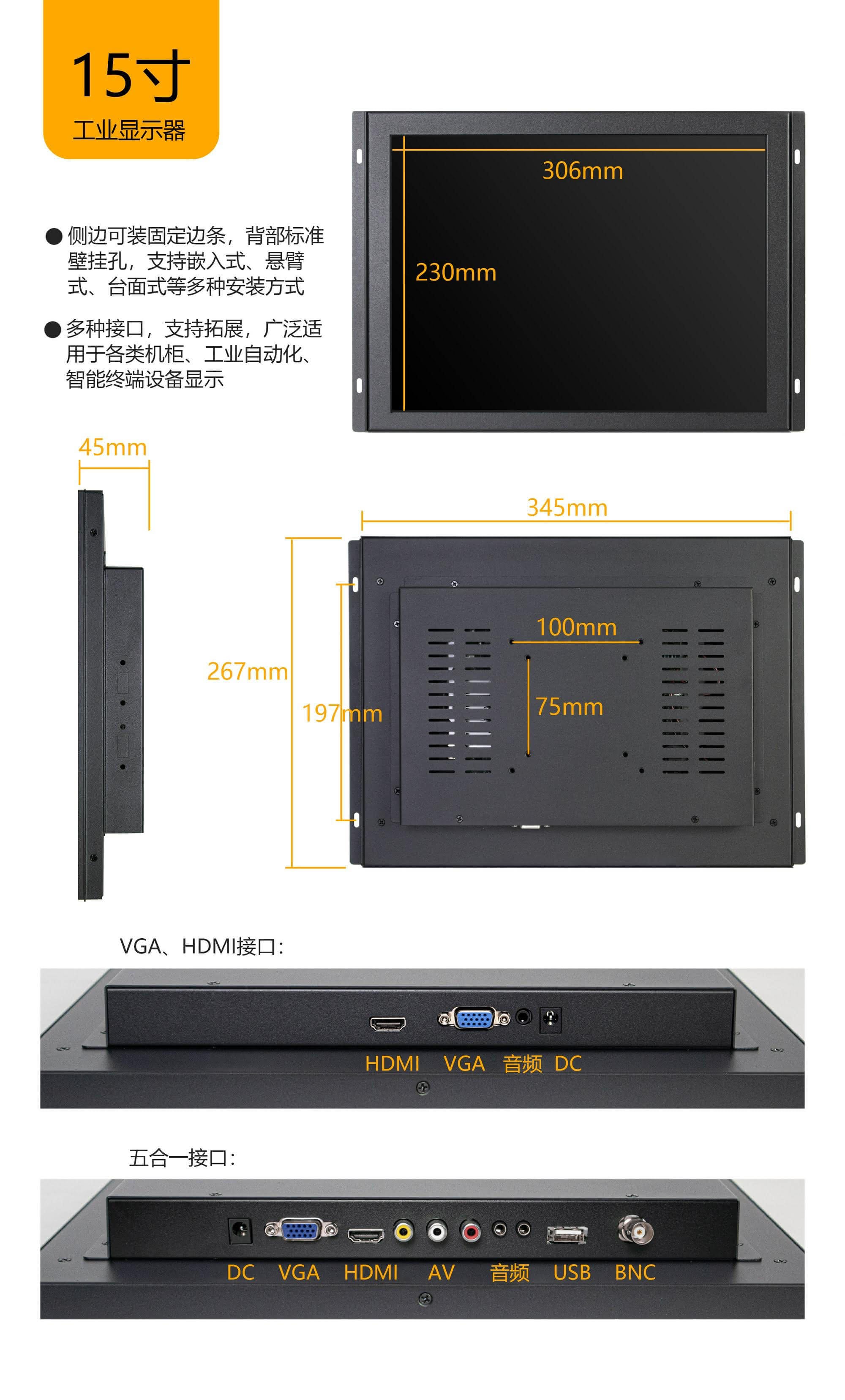 15寸
工业显示器

306mm

230mm

● 侧边可装固定边条，背部标准壁挂孔，支持嵌入式、悬臂式、台面式等多种安装方式

● 多种接口，支持拓展，广泛适用于各类机柜、工业自动化、智能终端设备显示

45mm

345mm

267mm

197mm

100mm

75mm

VGA、HDMI接口：

HDMI VGA 音频 DC

五合一接口：

DC VGA HDMI AV 音频 USB BNC