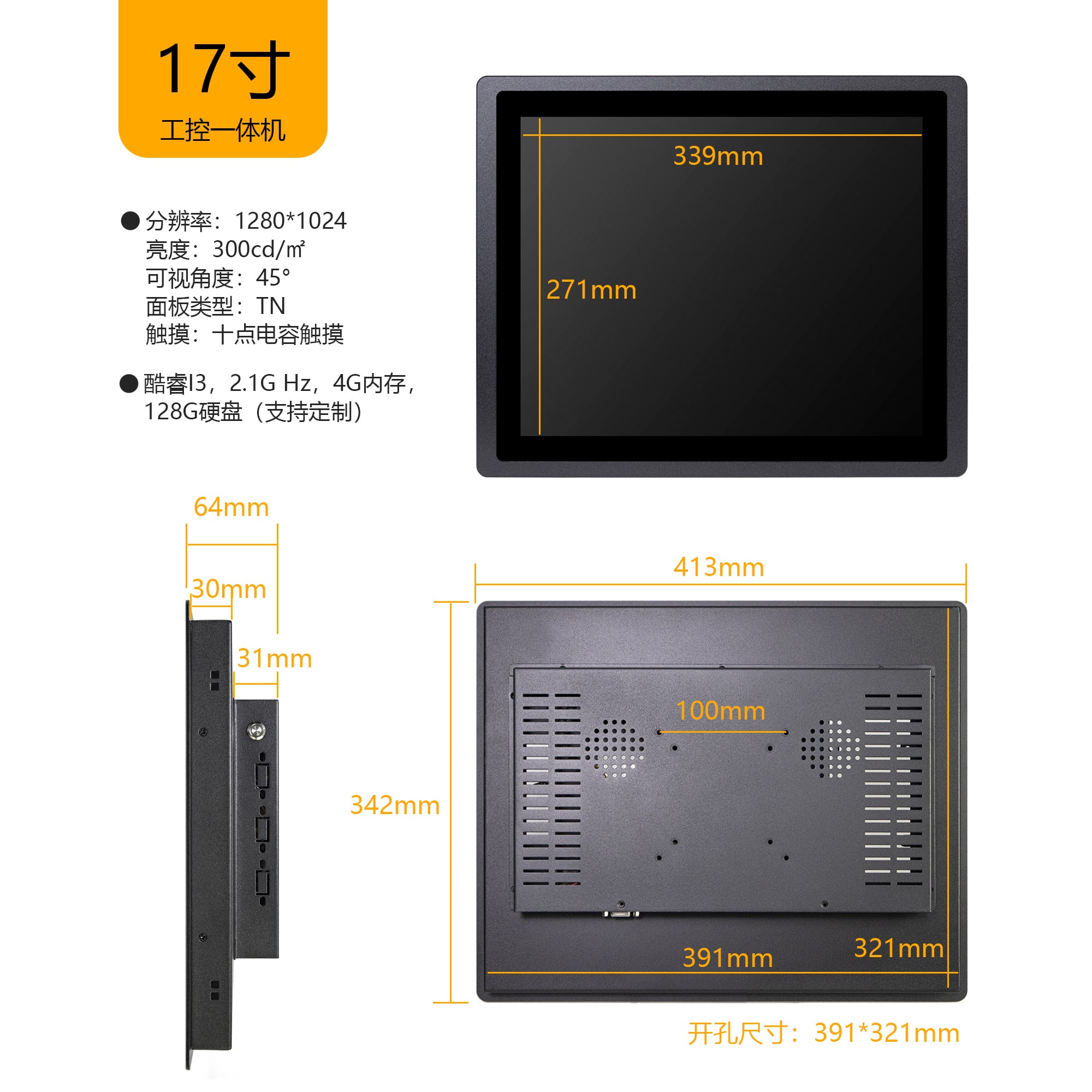 17寸
工控一体机

● 分辨率：1280*1024
亮度：300cd/㎡
可视角度：45°
面板类型：TN
触摸：十点电容触摸

● 酷睿I3，2.1G Hz，4G内存，128G硬盘（支持定制）

339mm

271mm

64mm

30mm

31mm

413mm

100mm

342mm

391mm

321mm

开孔尺寸：391*321mm