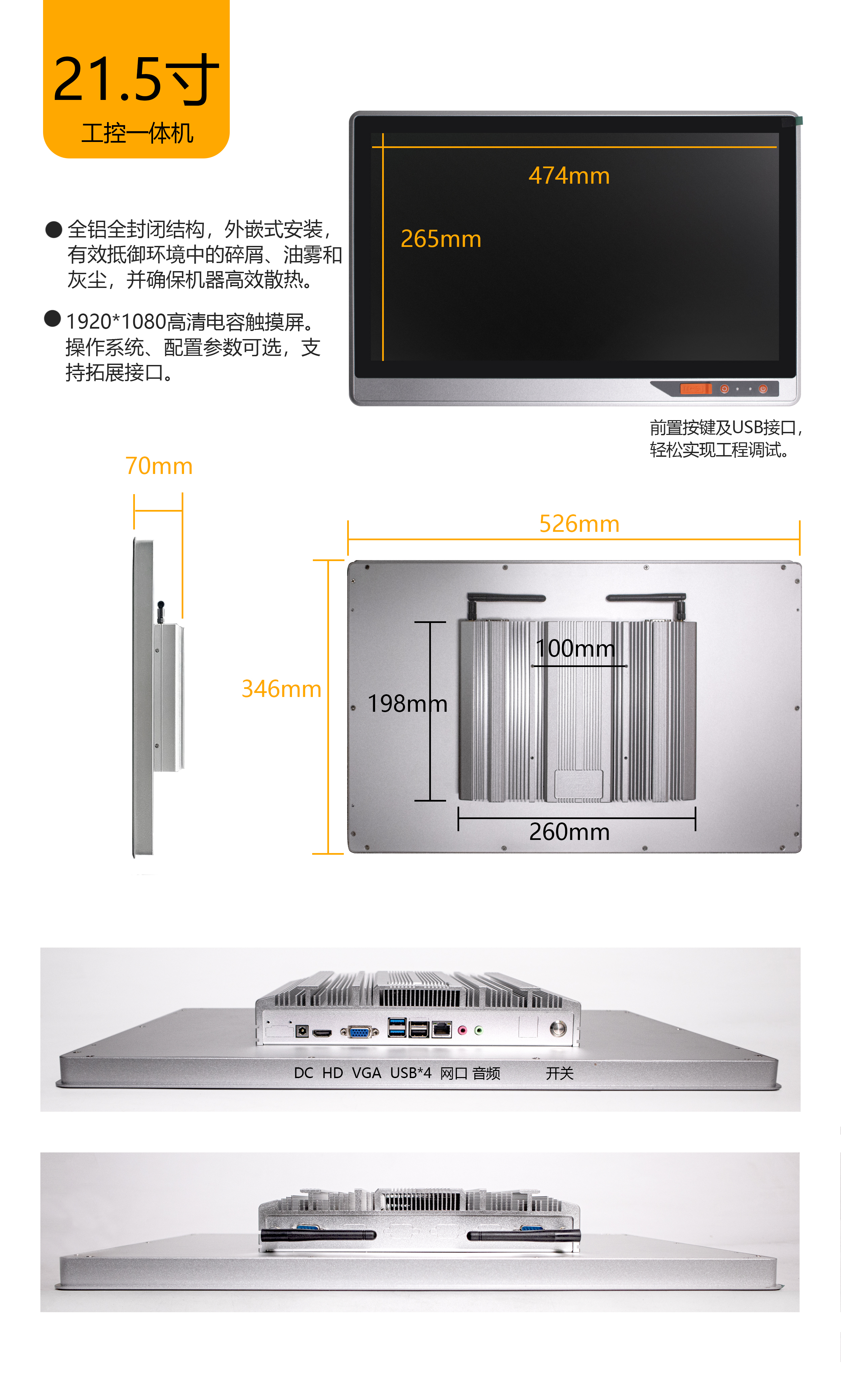 21.5寸
工控一体机

● 全铝全封闭结构，外嵌式安装，有效抵御环境中的碎屑、油雾和灰尘，并确保机器高效散热。

● 1920*1080高清电容触摸屏。操作系统、配置参数可选，支持拓展接口。

474mm
265mm

前置按键及USB接口，轻松实现工程调试。

70mm
526mm
346mm
100mm
198mm
260mm

DC HD VGA USB*4 网口 音频 开关